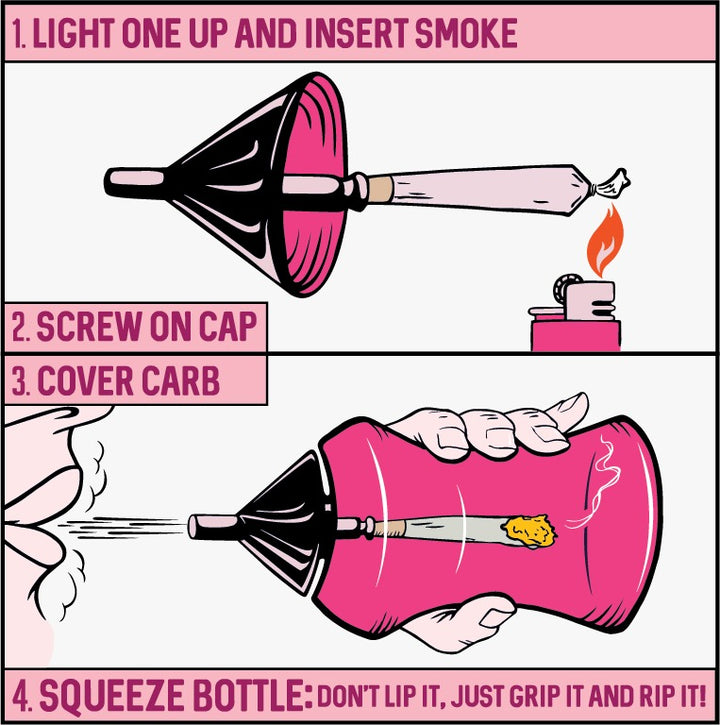 1. LIGHT ONE UP AND INSERT SMOKE

2. SCREW ON CAP

3. COVER CARB

4. SQUEEZE BOTTLE: DON'T LIP IT, JUST GRIP IT AND RIP IT!